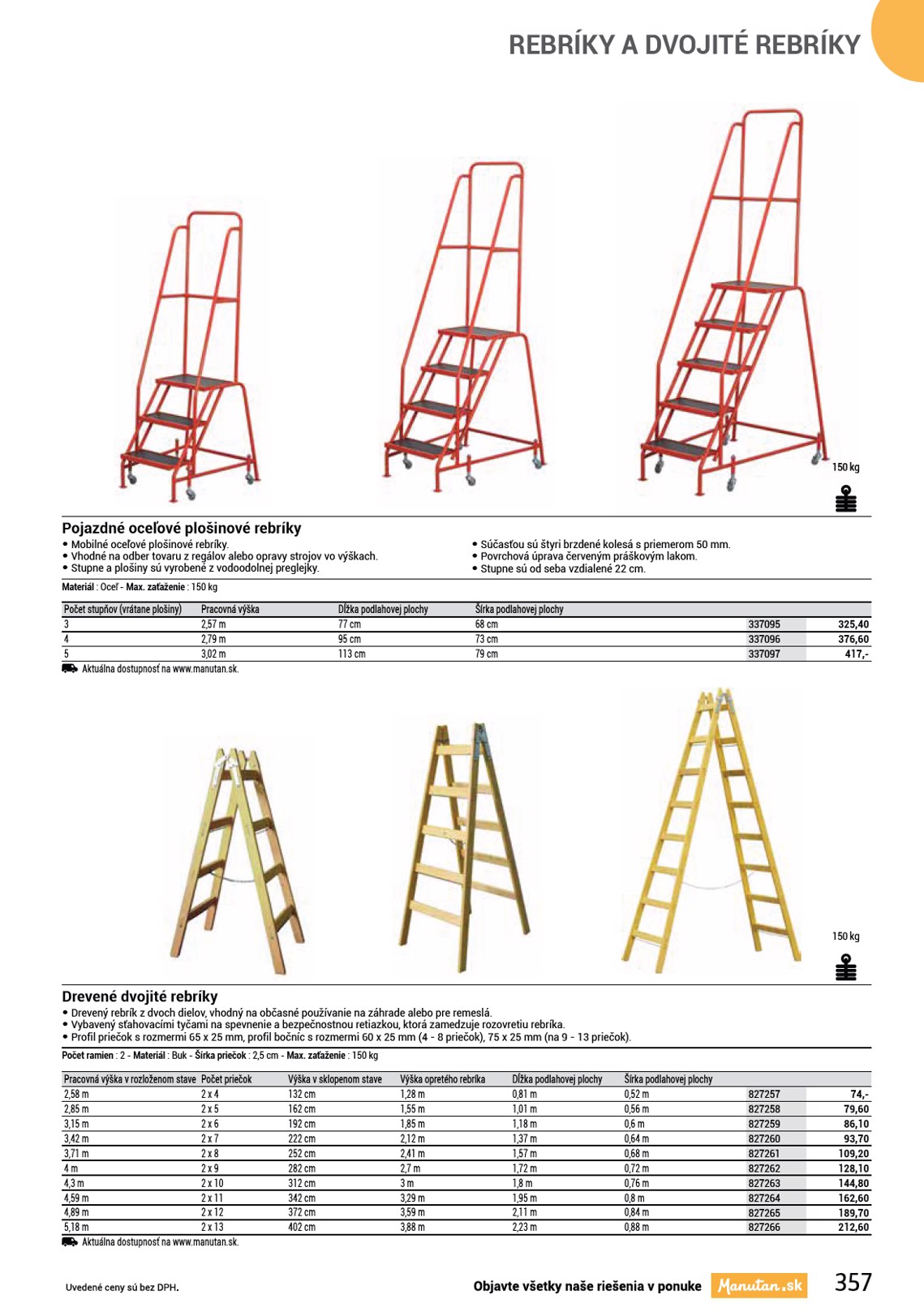 REBRÍKY A DVOJITÉ REBRÍKY

150 kg

Pojazdné oceľové plošinové rebríky

• Mobilné oceľové plošinové rebríky.
• Vhodné na odber tovaru z regálov alebo opravy strojov vo výškach.
• Stupne a plošiny sú vyrobené z vodoodolnej preglejky.

• Súčasťou sú štyri brzdené kolesá s priemerom 50 mm.
• Povrchová úprava červeným práškovým lakom.
• Stupne sú od seba vzdialené 22 cm.

Materiál : Oceľ - Max. zaťaženie : 150 kg

| Počet stupňov (vrátane plošiny) | Pracovná výška | Dĺžka podlahovej plochy | Šírka podlahovej plochy | | |
|---|---|---|---|---|---|
| 3 | 2,57 m | 77 cm | 68 cm | 337095 | 325,40 |
| 4 | 2,79 m | 95 cm | 73 cm | 337096 | 376,60 |
| 5 | 3,02 m | 113 cm | 79 cm | 337097 | 417,- |

Aktuálna dostupnosť na www.manutan.sk.

150 kg

Drevené dvojité rebríky

• Drevený rebrík z dvoch dielov, vhodný na občasné používanie na záhrade alebo pre remeslá.
• Vybavený sťahovacími tyčami na spevnenie a bezpečnostnou retiazkou, ktorá zamedzuje rozovretiu rebríka.
• Profil priečok s rozmermi 65 x 25 mm, profil bočníc s rozmermi 60 x 25 mm (4 - 8 priečok), 75 x 25 mm (na 9 - 13 priečok).

Počet ramien : 2 - Materiál : Buk - Šírka priečok : 2,5 cm - Max. zaťaženie : 150 kg

| Pracovná výška v rozloženom stave | Počet priečok | Výška v sklopenom stave | Výška opretého rebríka | Dĺžka podlahovej plochy | Šírka podlahovej plochy | | |
|---|---|---|---|---|---|---|---|
| 2,58 m | 2 x 4 | 132 cm | 1,28 m | 0,81 m | 0,52 m | 827257 | 74,- |
| 2,85 m | 2 x 5 | 162 cm | 1,55 m | 1,01 m | 0,56 m | 827258 | 79,60 |
| 3,15 m | 2 x 6 | 192 cm | 1,85 m | 1,18 m | 0,6 m | 827259 | 86,10 |
| 3,42 m | 2 x 7 | 222 cm | 2,12 m | 1,37 m | 0,64 m | 827260 | 93,70 |
| 3,71 m | 2 x 8 | 252 cm | 2,41 m | 1,57 m | 0,68 m | 827261 | 109,20 |
| 4 m | 2 x 9 | 282 cm | 2,7 m | 1,72 m | 0,72 m | 827262 | 128,10 |
| 4,3 m | 2 x 10 | 312 cm | 3 m | 1,8 m | 0,76 m | 827263 | 144,80 |
| 4,59 m | 2 x 11 | 342 cm | 3,29 m | 1,95 m | 0,8 m | 827264 | 162,60 |
| 4,89 m | 2 x 12 | 372 cm | 3,59 m | 2,11 m | 0,84 m | 827265 | 189,70 |
| 5,18 m | 2 x 13 | 402 cm | 3,88 m | 2,23 m | 0,88 m | 827266 | 212,60 |

Aktuálna dostupnosť na www.manutan.sk.

Uvedené ceny sú bez DPH.

Objavte všetky naše riešenia v ponuke Manutan.sk

357